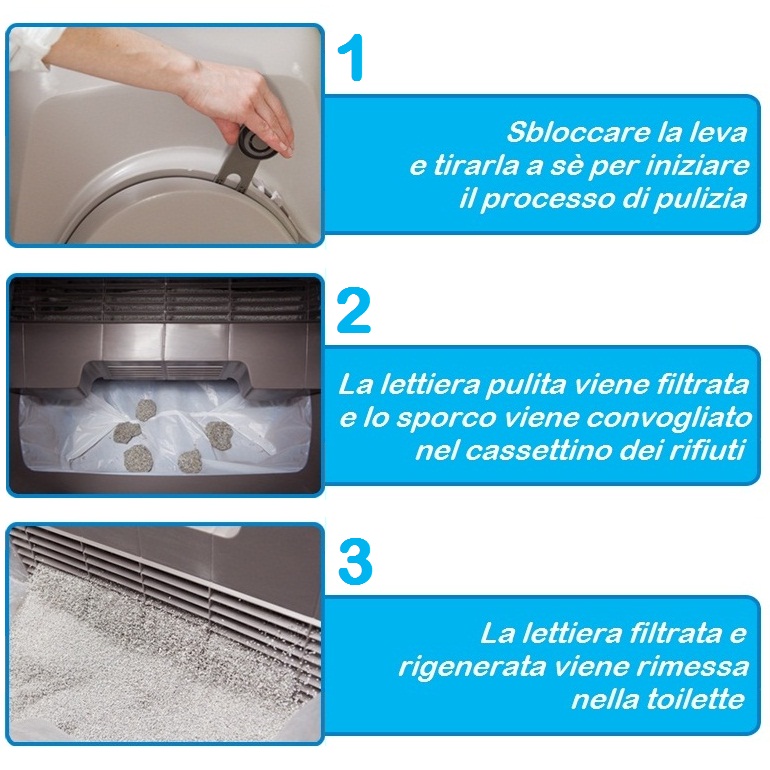 1

Sbloccare la leva e tirarla a sè per iniziare il processo di pulizia

2

La lettiera pulita viene filtrata e lo sporco viene convogliato nel cassettino dei rifiuti

3

La lettiera filtrata e rigenerata viene rimessa nella toilette