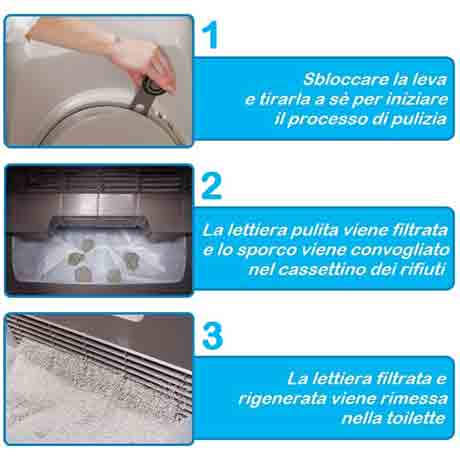 1

Sbloccare la leva e tirarla a sè per iniziare il processo di pulizia

2

La lettiera pulita viene filtrata e lo sporco viene convogliato nel cassettino dei rifiuti

3

La lettiera filtrata e rigenerata viene rimessa nella toilette